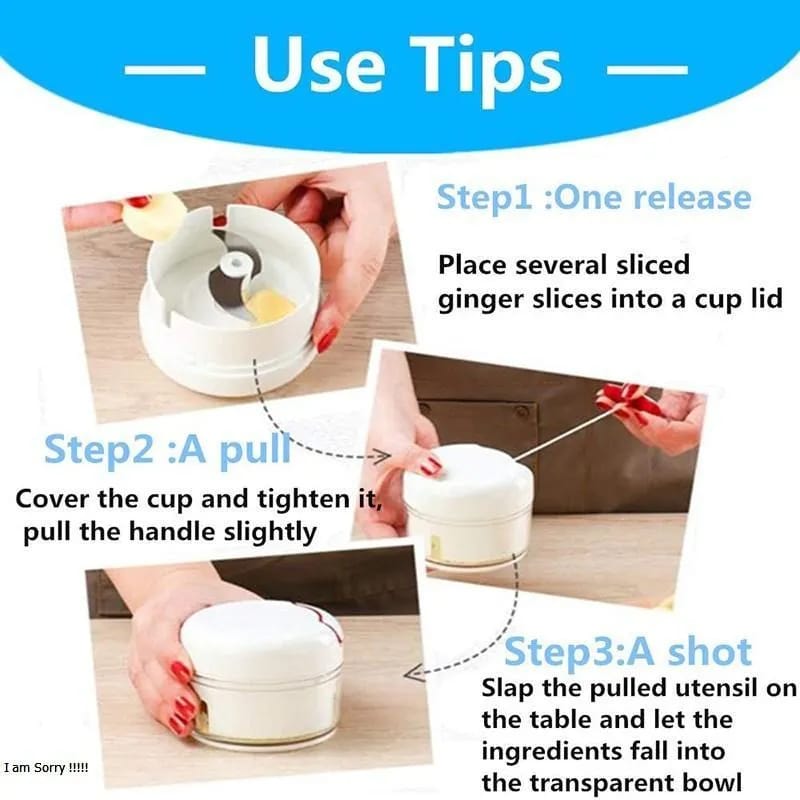 — Use Tips —

Step1 :One release

Place several sliced ginger slices into a cup lid

Step2 :A pull

Cover the cup and tighten it, pull the handle slightly

Step3:A shot

Slap the pulled utensil on the table and let the ingredients fall into the transparent bowl

I am Sorry !!!!!